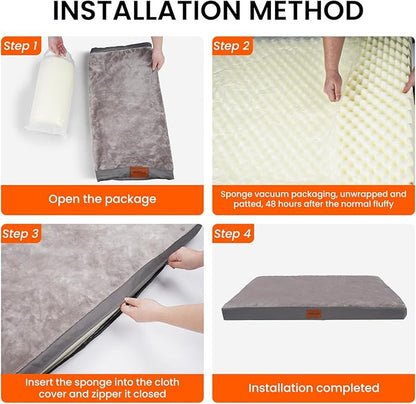 INSTALLATION METHOD

Step 1

Open the package

Step 2

Sponge vacuum packaging, unwrapped and patted, 48 hours after the normal fluffy

Step 3

Insert the sponge into the cloth cover and zipper it closed

Step 4

Installation completed