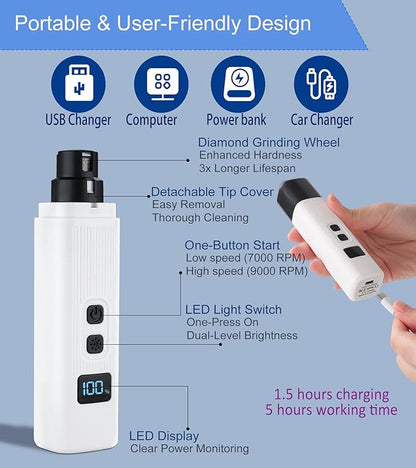 Portable & User-Friendly Design

USB Changer
Computer
Power bank
Car Changer

Diamond Grinding Wheel
Enhanced Hardness
3x Longer Lifespan

Detachable Tip Cover
Easy Removal
Thorough Cleaning

One-Button Start
Low speed (7000 RPM)
High speed (9000 RPM)

LED Light Switch
One-Press On
Dual-Level Brightness

100%

1.5 hours charging
5 hours working time

LED Display
Clear Power Monitoring