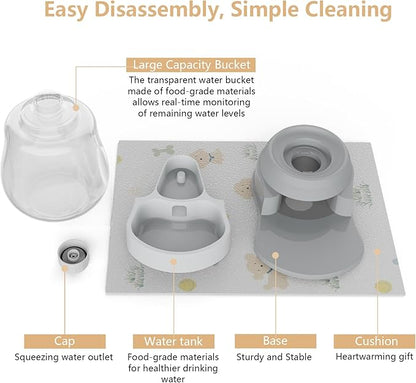 Easy Disassembly, Simple Cleaning

Large Capacity Bucket
The transparent water bucket made of food-grade materials allows real-time monitoring of remaining water levels

Cap
Squeezing water outlet

Water tank
Food-grade materials for healthier drinking water

Base
Sturdy and Stable

Cushion
Heartwarming gift