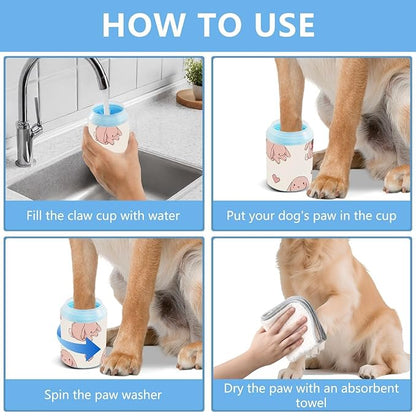 HOW TO USE

Fill the claw cup with water

Put your dog's paw in the cup

Spin the paw washer

Dry the paw with an absorbent towel