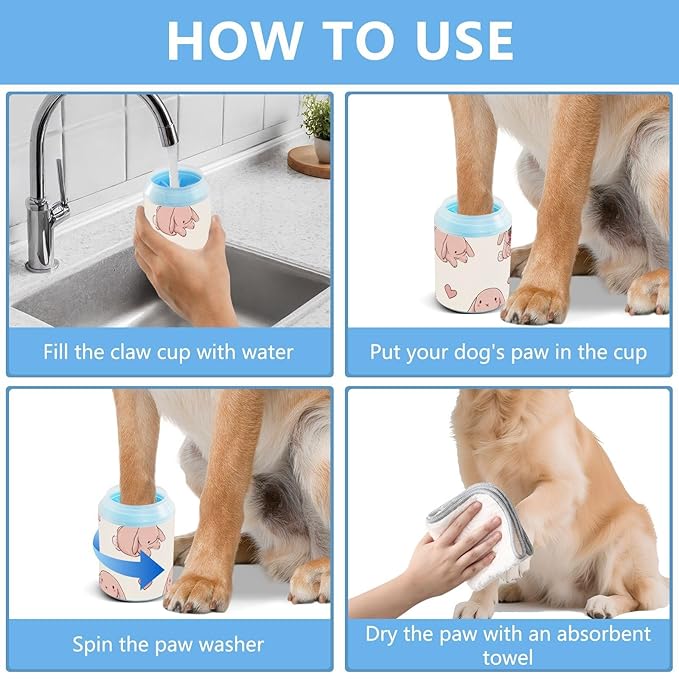 HOW TO USE

Fill the claw cup with water

Put your dog's paw in the cup

Spin the paw washer

Dry the paw with an absorbent towel