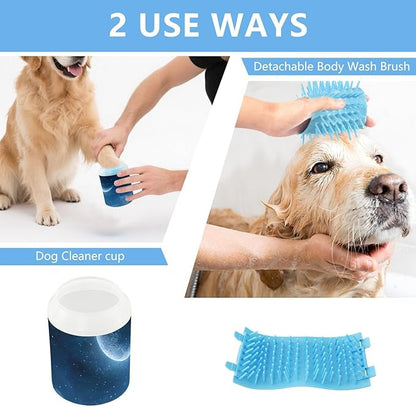 2 USE WAYS

Detachable Body Wash Brush

Dog Cleaner cup