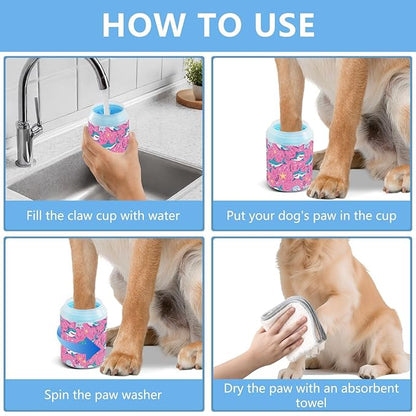 HOW TO USE

Fill the claw cup with water

Put your dog's paw in the cup

Spin the paw washer

Dry the paw with an absorbent towel