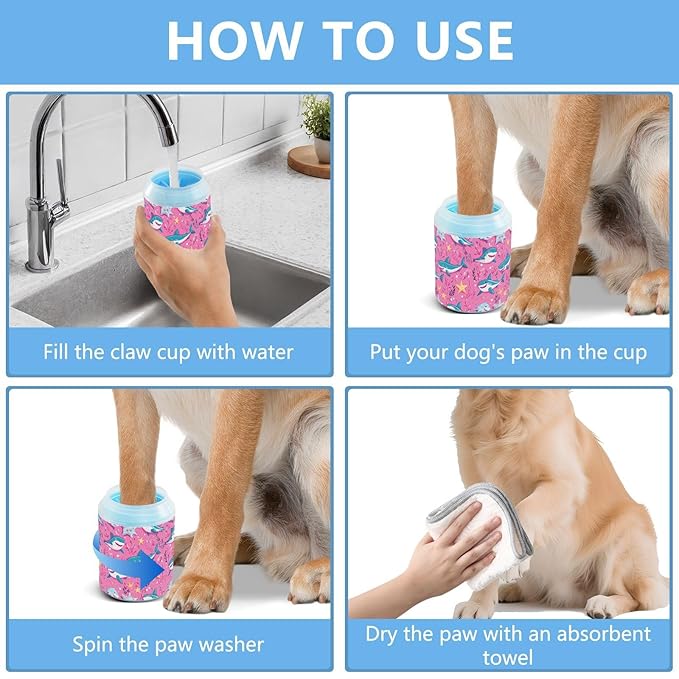 HOW TO USE

Fill the claw cup with water

Put your dog's paw in the cup

Spin the paw washer

Dry the paw with an absorbent towel