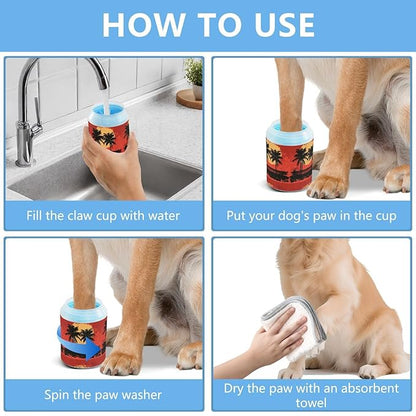 HOW TO USE

Fill the claw cup with water

Put your dog's paw in the cup

Spin the paw washer

Dry the paw with an absorbent towel