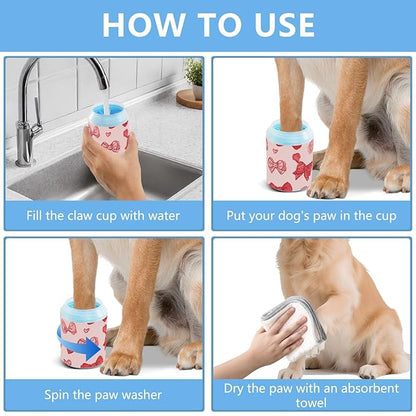 HOW TO USE

Fill the claw cup with water

Put your dog's paw in the cup

Spin the paw washer

Dry the paw with an absorbent towel