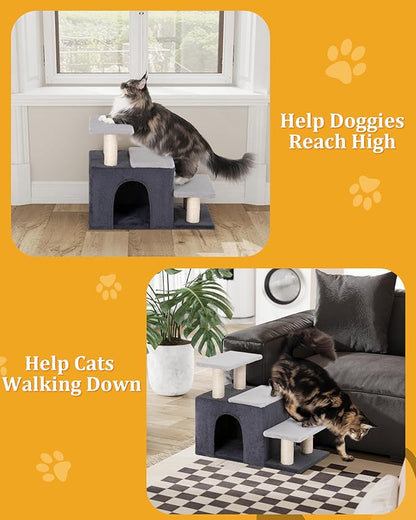 Help Doggies
Reach High

Help Cats
Walking Down