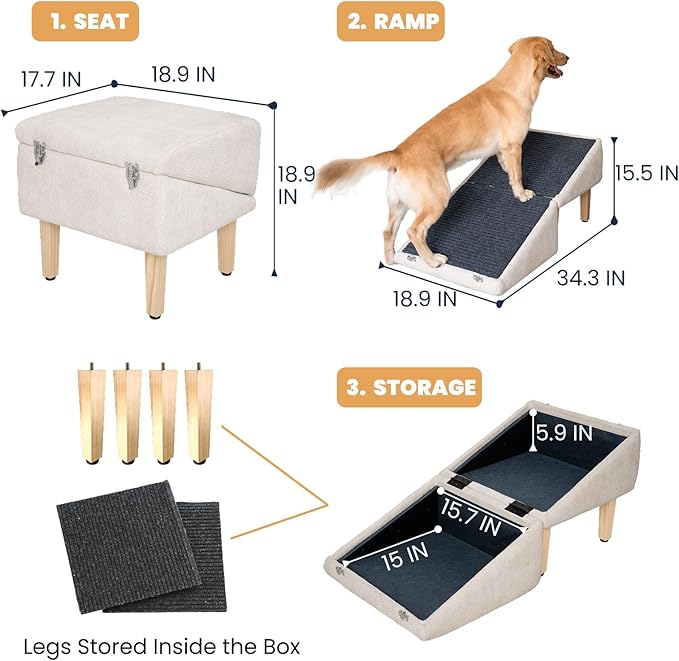 1. SEAT

17.7 IN
18.9 IN
18.9 IN

2. RAMP

15.5 IN
18.9 IN
34.3 IN

3. STORAGE

5.9 IN
15.7 IN
15 IN

Legs Stored Inside the Box