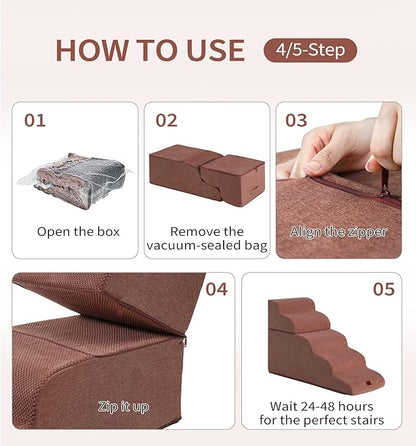 HOW TO USE 4/5-Step

01

Open the box

02

Remove the vacuum-sealed bag

03

Align the zipper

04

Zip it up

05

Wait 24-48 hours for the perfect stairs