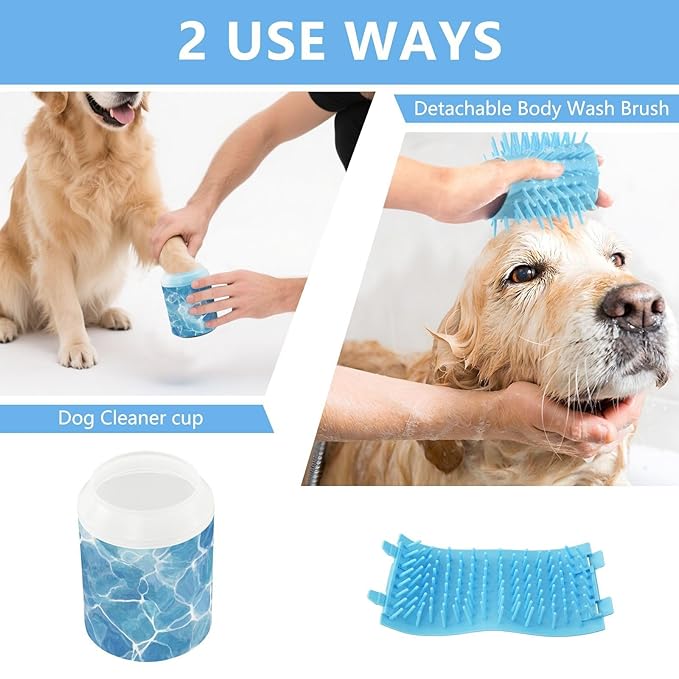 2 USE WAYS

Detachable Body Wash Brush

Dog Cleaner cup