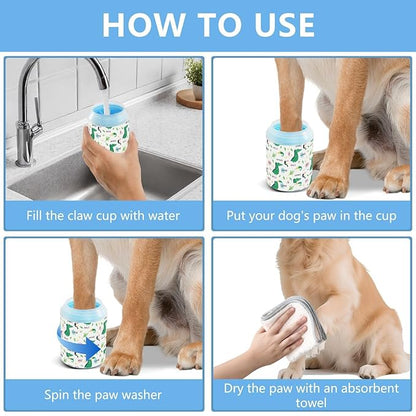 HOW TO USE

Fill the claw cup with water

Put your dog's paw in the cup

Spin the paw washer

Dry the paw with an absorbent towel