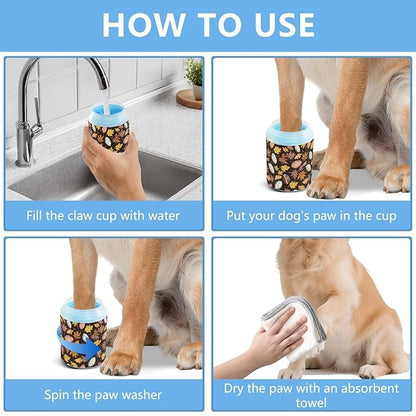 HOW TO USE

Fill the claw cup with water

Put your dog's paw in the cup

Spin the paw washer

Dry the paw with an absorbent towel