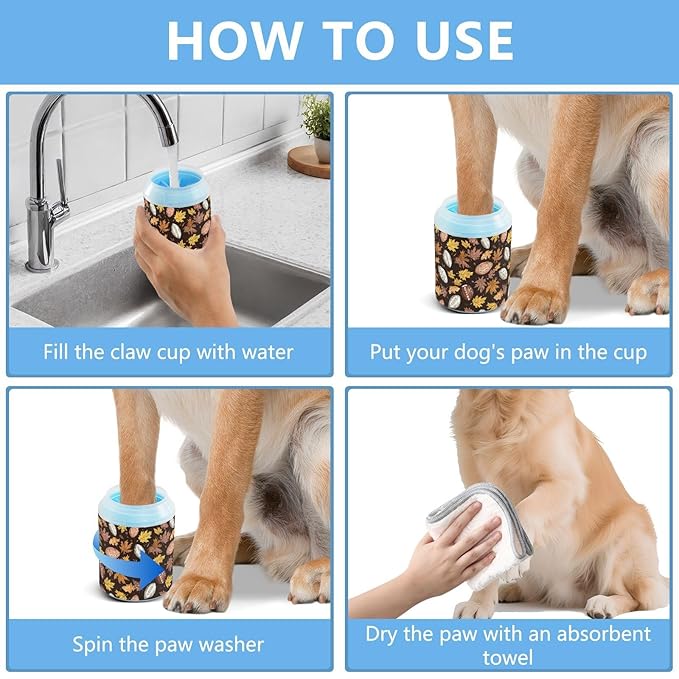 HOW TO USE

Fill the claw cup with water

Put your dog's paw in the cup

Spin the paw washer

Dry the paw with an absorbent towel