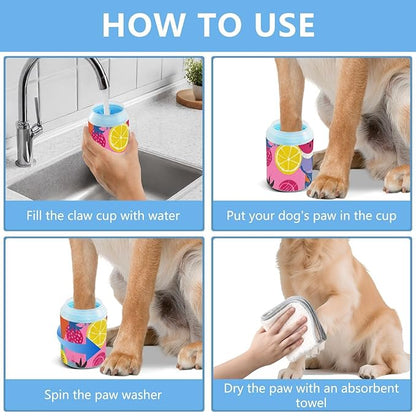 HOW TO USE

Fill the claw cup with water

Put your dog's paw in the cup

Spin the paw washer

Dry the paw with an absorbent towel