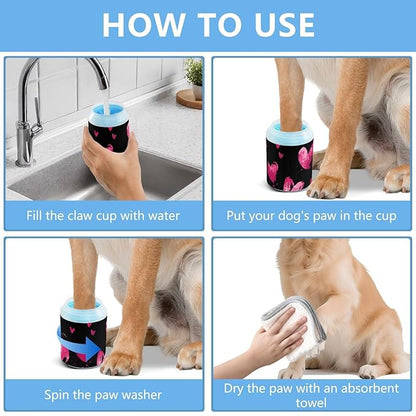 HOW TO USE

Fill the claw cup with water

Put your dog's paw in the cup

Spin the paw washer

Dry the paw with an absorbent towel