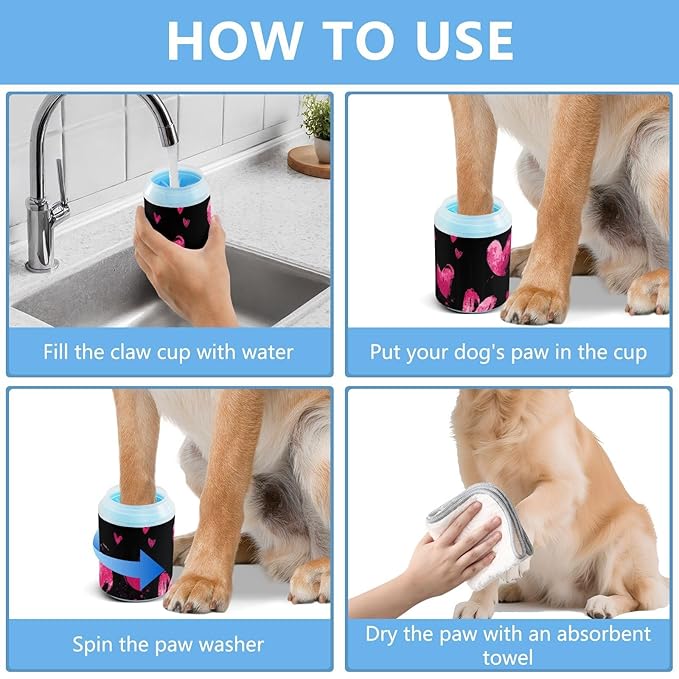 HOW TO USE

Fill the claw cup with water

Put your dog's paw in the cup

Spin the paw washer

Dry the paw with an absorbent towel