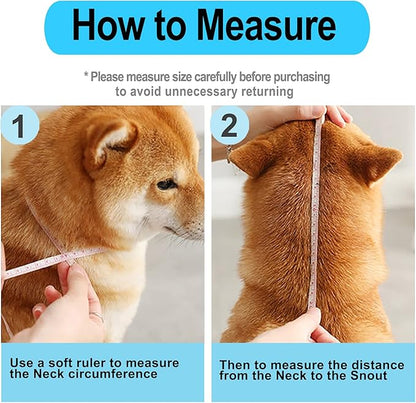 How to Measure

* Please measure size carefully before purchasing to avoid unnecessary returning

1

Use a soft ruler to measure the Neck circumference

2

Then to measure the distance from the Neck to the Snout