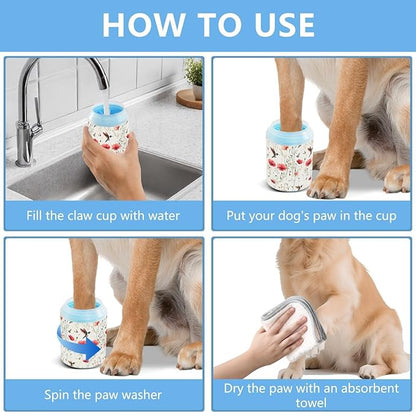 HOW TO USE

Fill the claw cup with water

Put your dog's paw in the cup

Spin the paw washer

Dry the paw with an absorbent towel