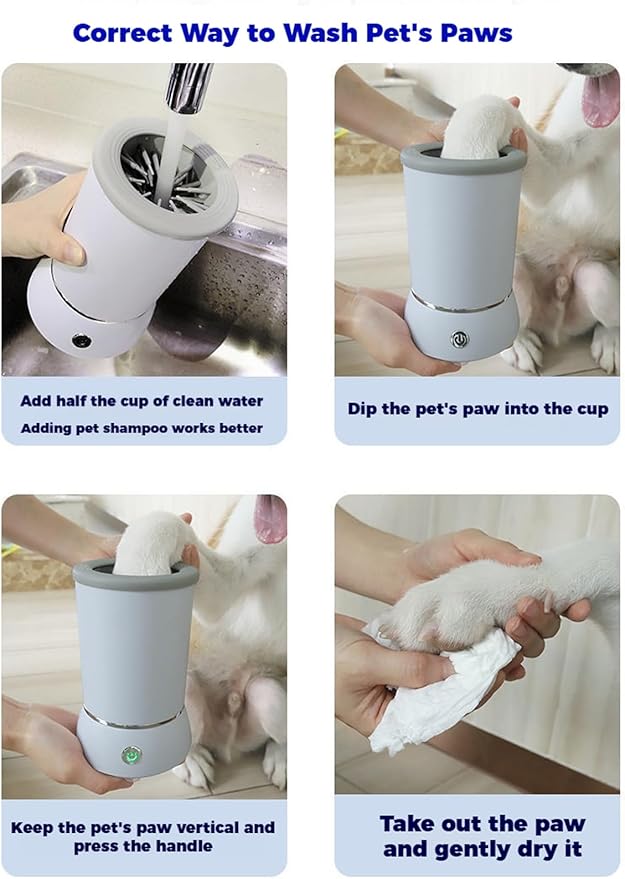 Correct Way to Wash Pet's Paws

Add half the cup of clean water
Adding pet shampoo works better

Dip the pet's paw into the cup

Keep the pet's paw vertical and press the handle

Take out the paw and gently dry it