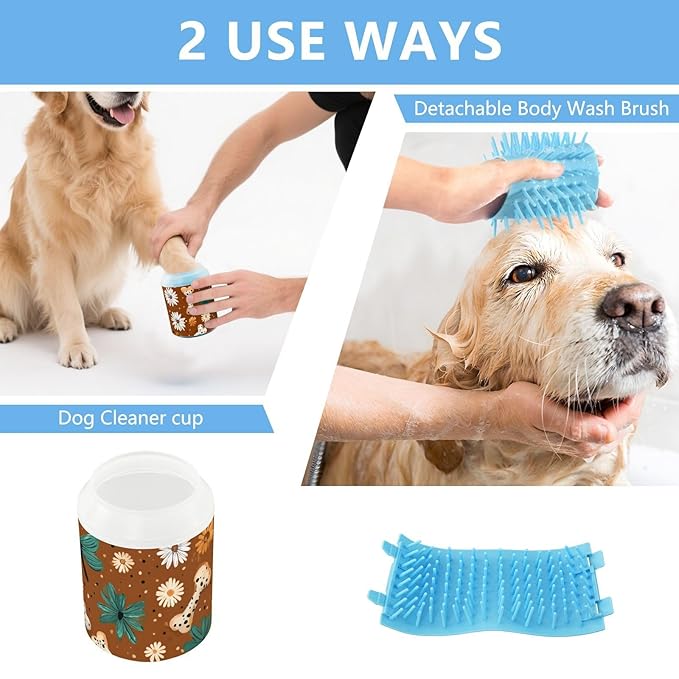 2 USE WAYS

Detachable Body Wash Brush

Dog Cleaner cup