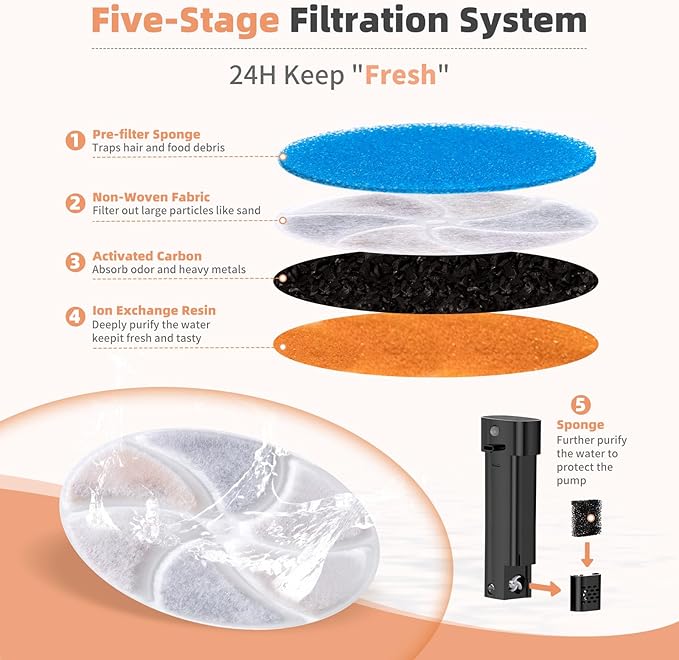 Five-Stage Filtration System

24H Keep "Fresh"

1 Pre-filter Sponge
Traps hair and food debris

2 Non-Woven Fabric
Filter out large particles like sand

3 Activated Carbon
Absorb odor and heavy metals

4 Ion Exchange Resin
Deeply purify the water keepit fresh and tasty

5 Sponge
Further purify the water to protect the pump