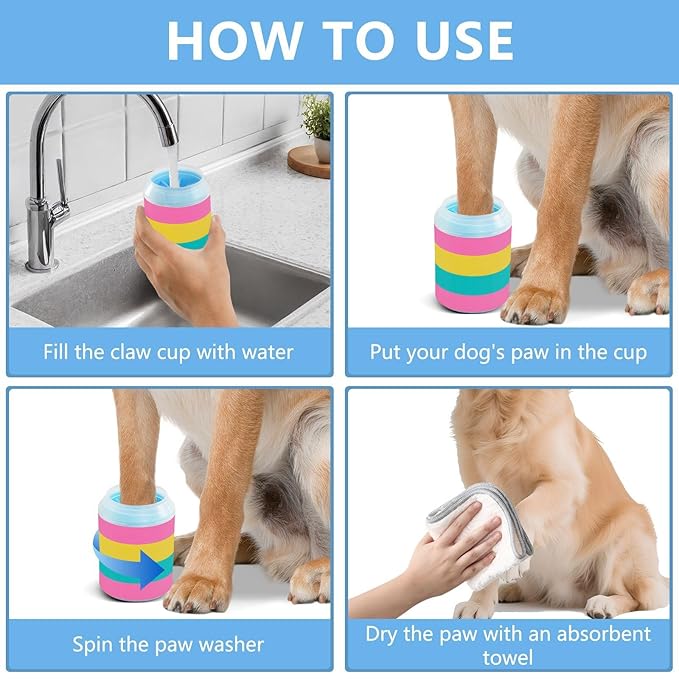 HOW TO USE

Fill the claw cup with water

Put your dog's paw in the cup

Spin the paw washer

Dry the paw with an absorbent towel