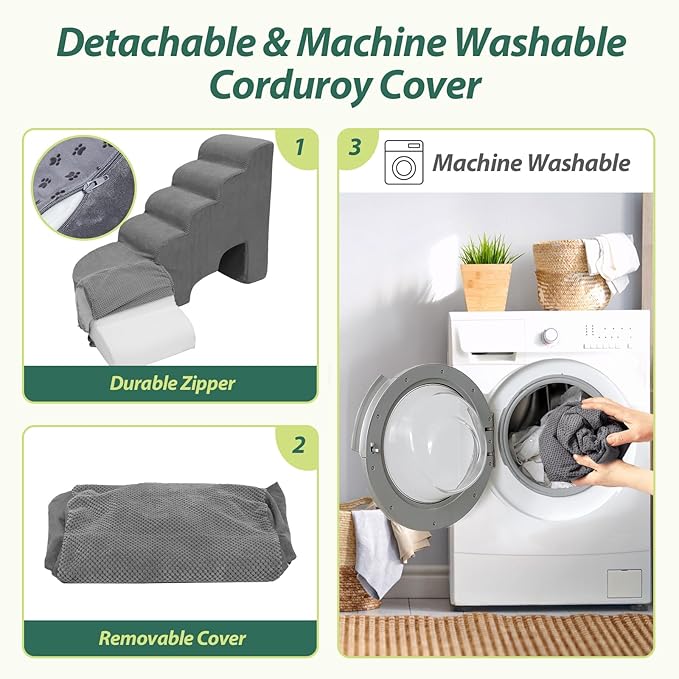 Detachable & Machine Washable Corduroy Cover

1

Durable Zipper

2

Removable Cover

3

Machine Washable