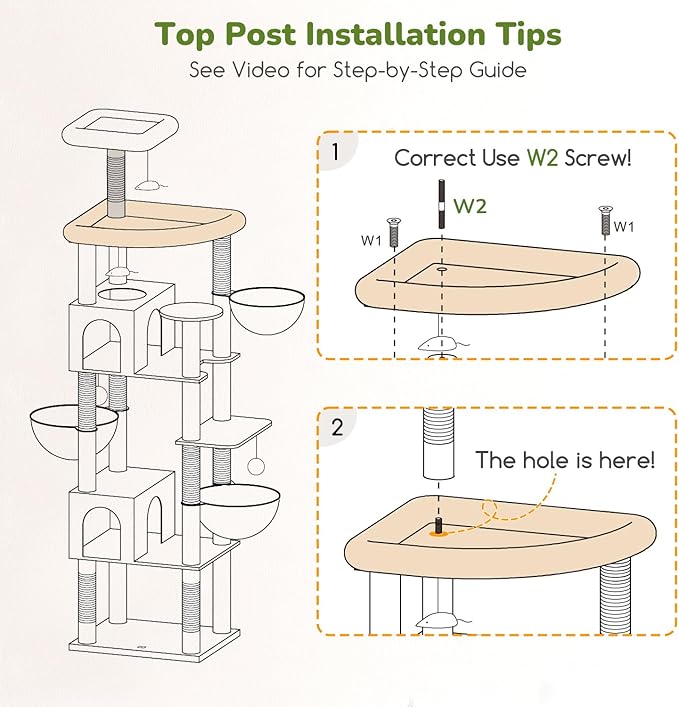 Top Post Installation Tips

See Video for Step-by-Step Guide

1

Correct Use W2 Screw!

W2

W1

W1

2

The hole is here!