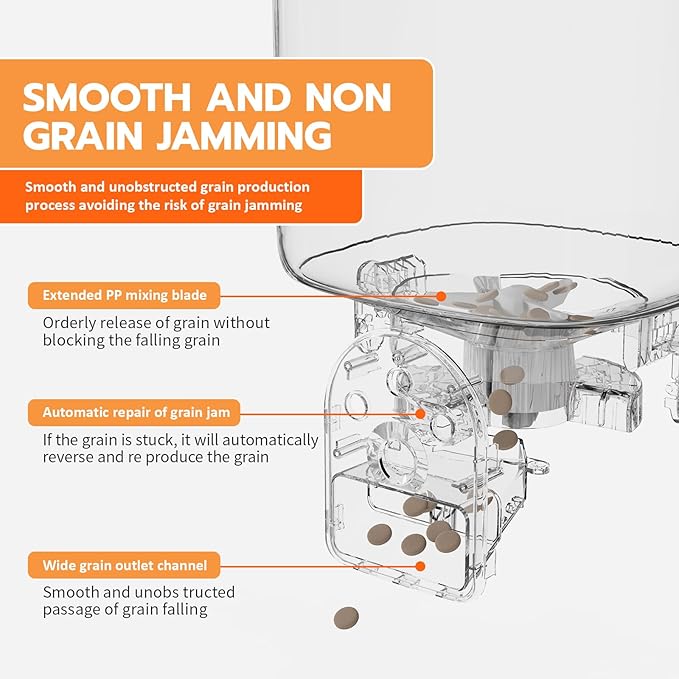 SMOOTH AND NON GRAIN JAMMING

Smooth and unobstructed grain production process avoiding the risk of grain jamming

Extended PP mixing blade

Orderly release of grain without blocking the falling grain

Automatic repair of grain jam

If the grain is stuck, it will automatically reverse and re produce the grain

Wide grain outlet channel

Smooth and unobs tructed passage of grain falling