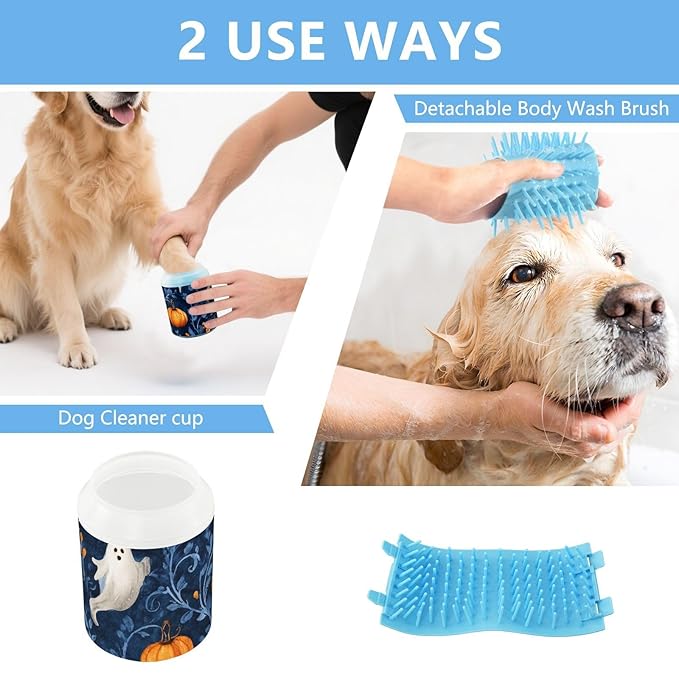 2 USE WAYS

Detachable Body Wash Brush

Dog Cleaner cup