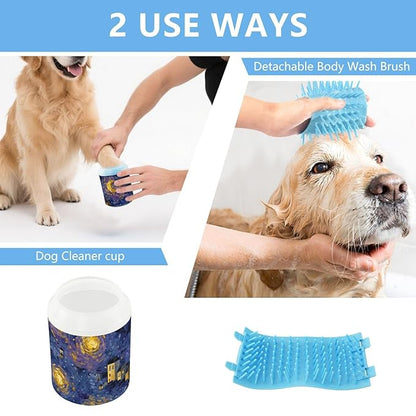 2 USE WAYS

Detachable Body Wash Brush

Dog Cleaner cup