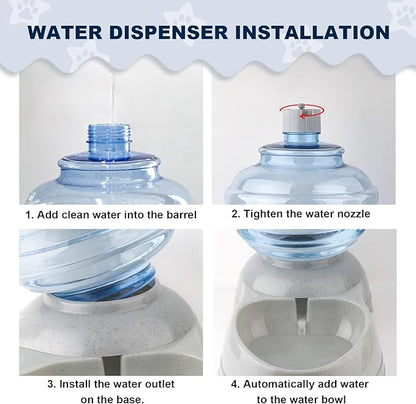 WATER DISPENSER INSTALLATION

1. Add clean water into the barrel

2. Tighten the water nozzle

3. Install the water outlet on the base.

4. Automatically add water to the water bowl