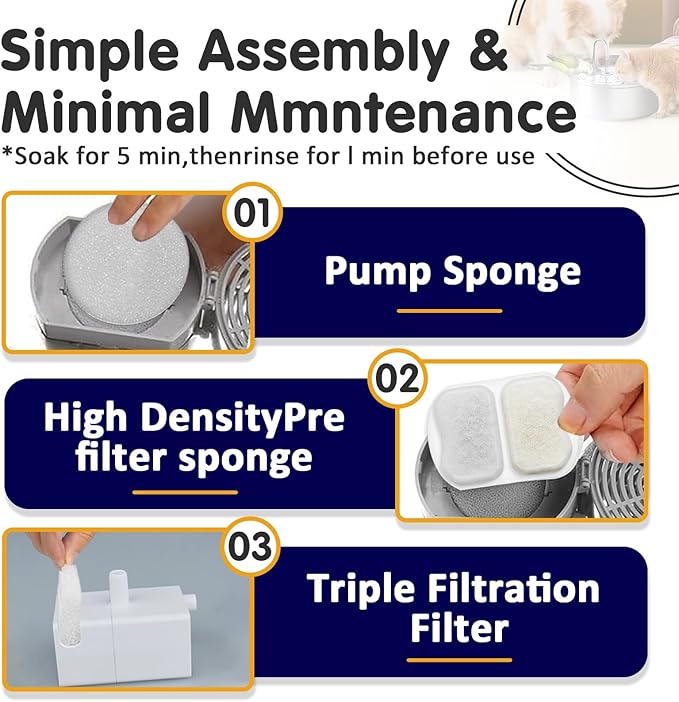 Simple Assembly &
Minimal Mmntenance
*Soak for 5 min,thenrinse for l min before use

01
Pump Sponge

02
High DensityPre filter sponge

03
Triple Filtration Filter