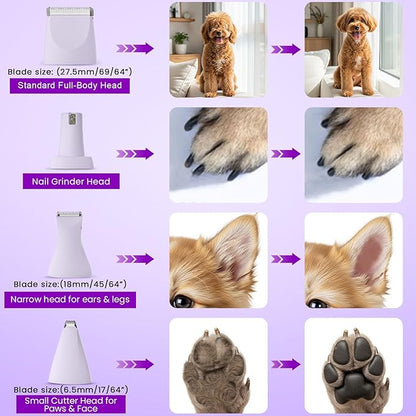 Blade size: (27.5mm/69/64")
Standard Full-Body Head

Nail Grinder Head

Blade size:(18mm/45/64")
Narrow head for ears & legs

Blade size:(6.5mm/17/64")
Small Cutter Head for Paws & Face