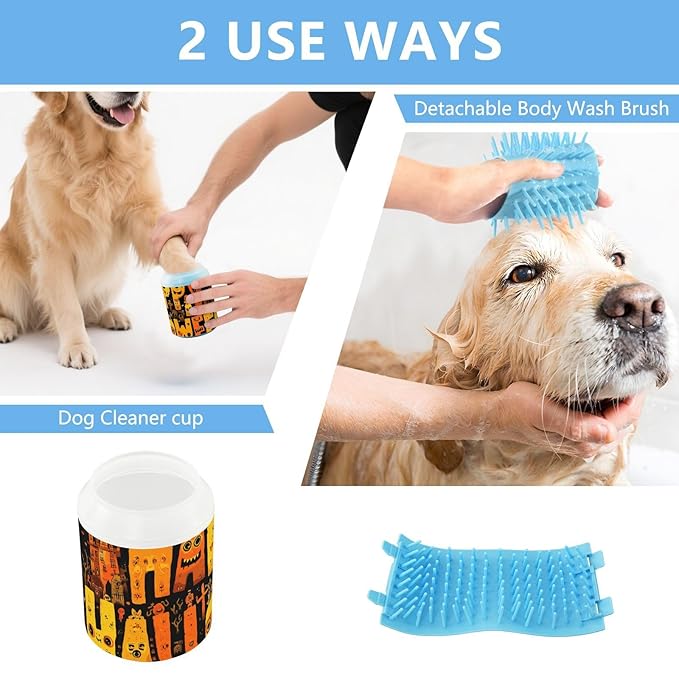 2 USE WAYS

Detachable Body Wash Brush

Dog Cleaner cup