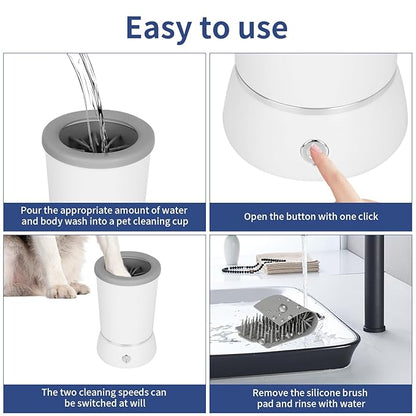 Easy to use

Pour the appropriate amount of water and body wash into a pet cleaning cup

Open the button with one click

The two cleaning speeds can be switched at will

Remove the silicone brush pad and rinse with water