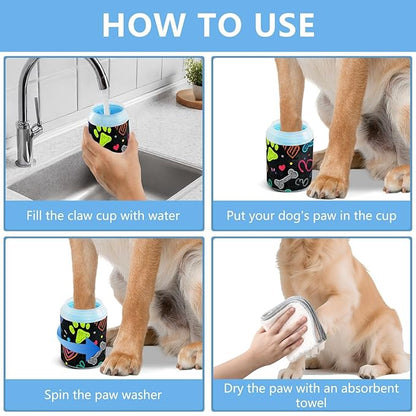 HOW TO USE

Fill the claw cup with water

Put your dog's paw in the cup

Spin the paw washer

Dry the paw with an absorbent towel