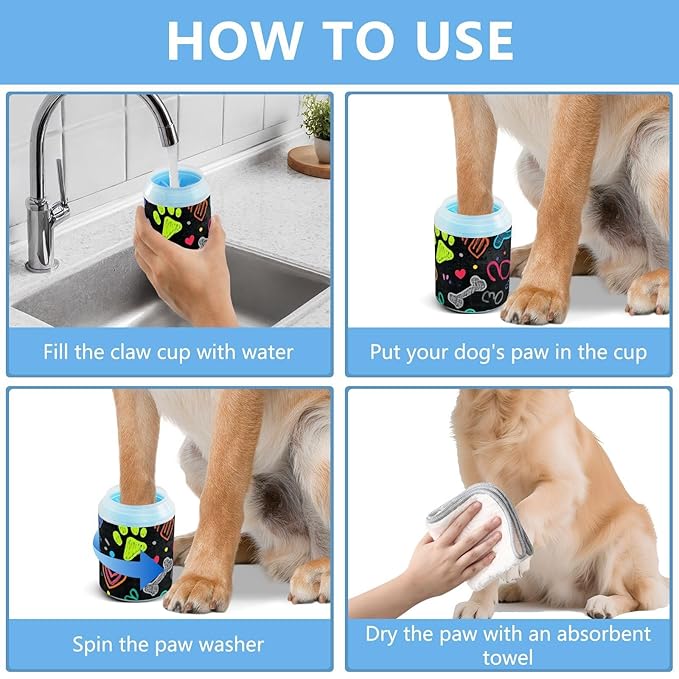 HOW TO USE

Fill the claw cup with water

Put your dog's paw in the cup

Spin the paw washer

Dry the paw with an absorbent towel