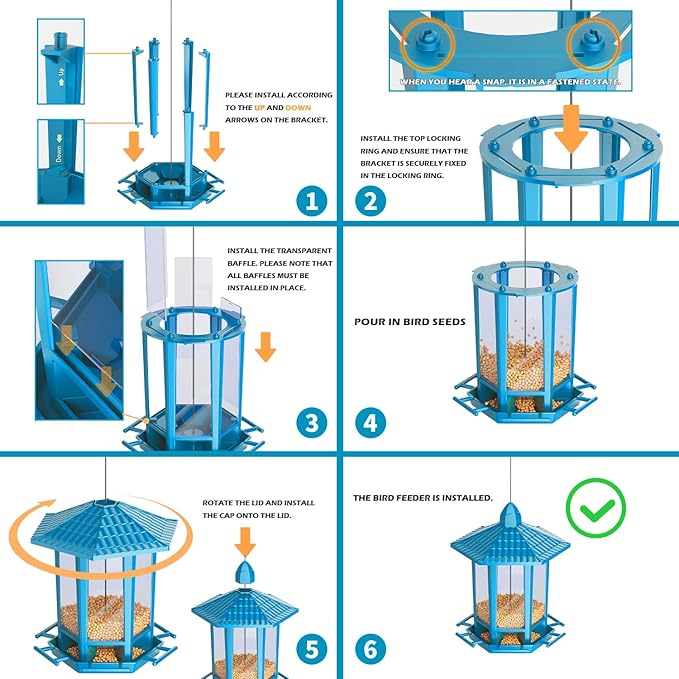 Up

Down

PLEASE INSTALL ACCORDING TO THE UP AND DOWN ARROWS ON THE BRACKET.

1

WHEN YOU HEAR A SNAP, IT IS IN A FASTENED STATE.

INSTALL THE TOP LOCKING RING AND ENSURE THAT THE BRACKET IS SECURELY FIXED IN THE LOCKING RING.

2

INSTALL THE TRANSPARENT BAFFLE. PLEASE NOTE THAT ALL BAFFLES MUST BE INSTALLED IN PLACE.

3

POUR IN BIRD SEEDS

4

ROTATE THE LID AND INSTALL THE CAP ONTO THE LID.

5

THE BIRD FEEDER IS INSTALLED.

6