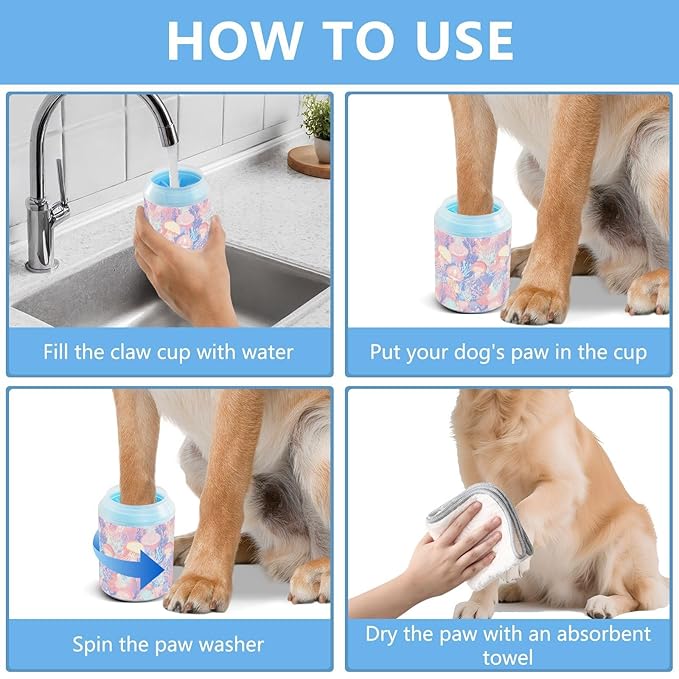 HOW TO USE

Fill the claw cup with water

Put your dog's paw in the cup

Spin the paw washer

Dry the paw with an absorbent towel