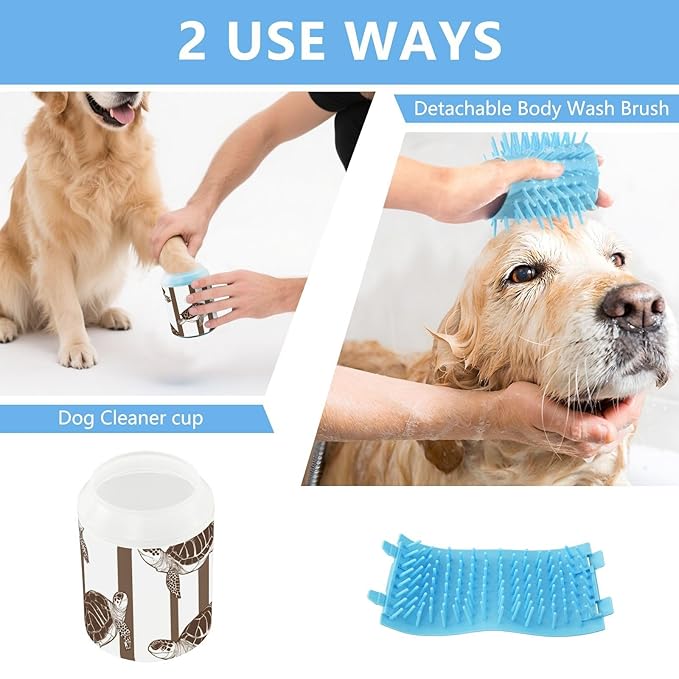 2 USE WAYS

Detachable Body Wash Brush

Dog Cleaner cup