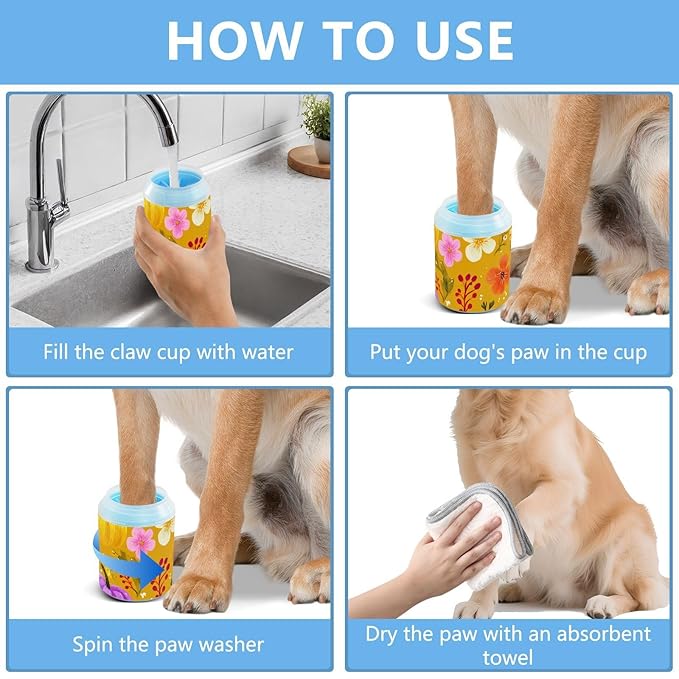 HOW TO USE

Fill the claw cup with water

Put your dog's paw in the cup

Spin the paw washer

Dry the paw with an absorbent towel