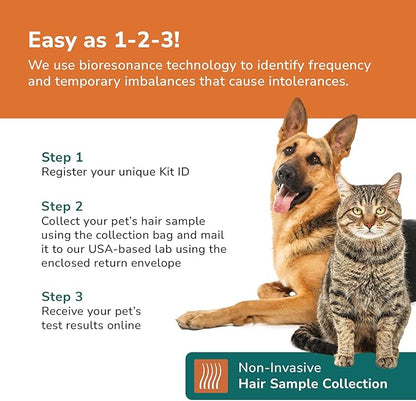 Easy as 1-2-3!

We use bioresonance technology to identify frequency and temporary imbalances that cause intolerances.

Step 1
Register your unique Kit ID

Step 2
Collect your pet's hair sample using the collection bag and mail it to our USA-based lab using the enclosed return envelope

Step 3
Receive your pet's test results online

Non-Invasive
Hair Sample Collection