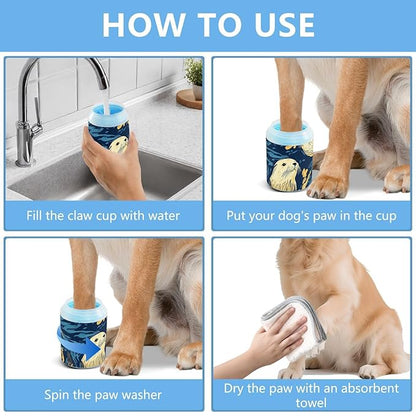 HOW TO USE

Fill the claw cup with water

Put your dog's paw in the cup

Spin the paw washer

Dry the paw with an absorbent towel