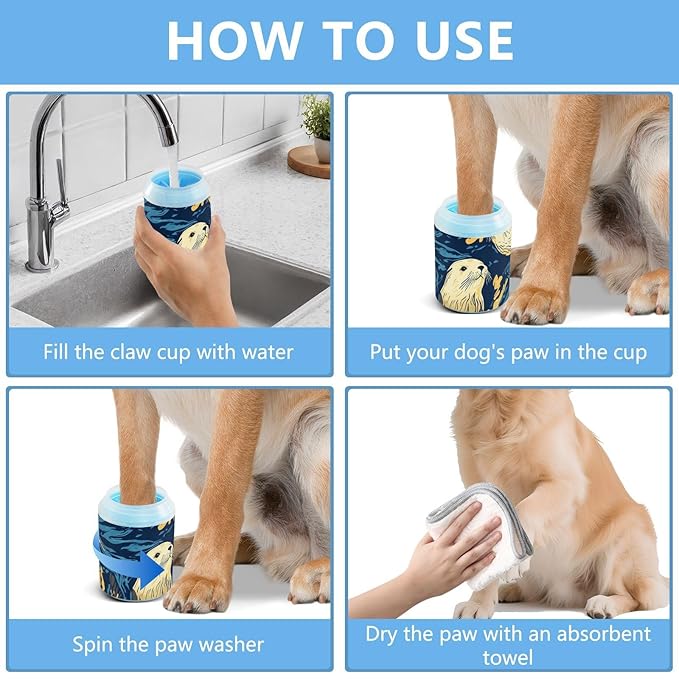 HOW TO USE

Fill the claw cup with water

Put your dog's paw in the cup

Spin the paw washer

Dry the paw with an absorbent towel