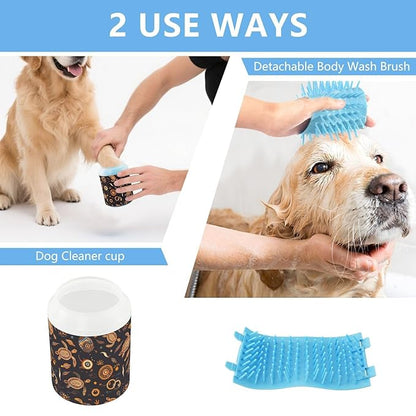 2 USE WAYS

Detachable Body Wash Brush

Dog Cleaner cup