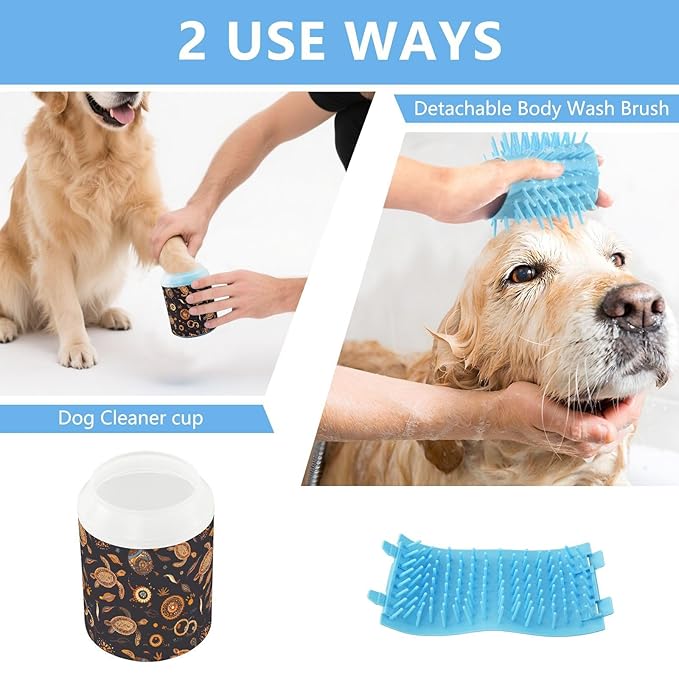 2 USE WAYS

Detachable Body Wash Brush

Dog Cleaner cup