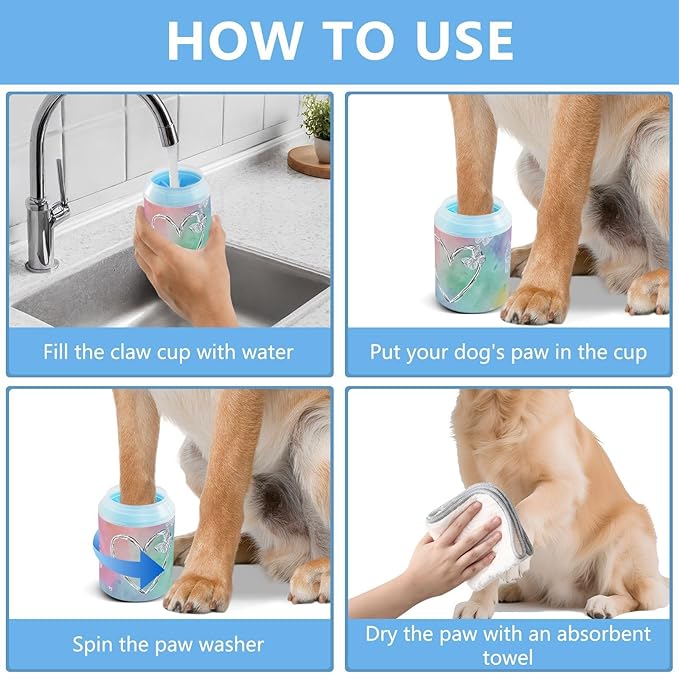 HOW TO USE

Fill the claw cup with water

Put your dog's paw in the cup

Spin the paw washer

Dry the paw with an absorbent towel