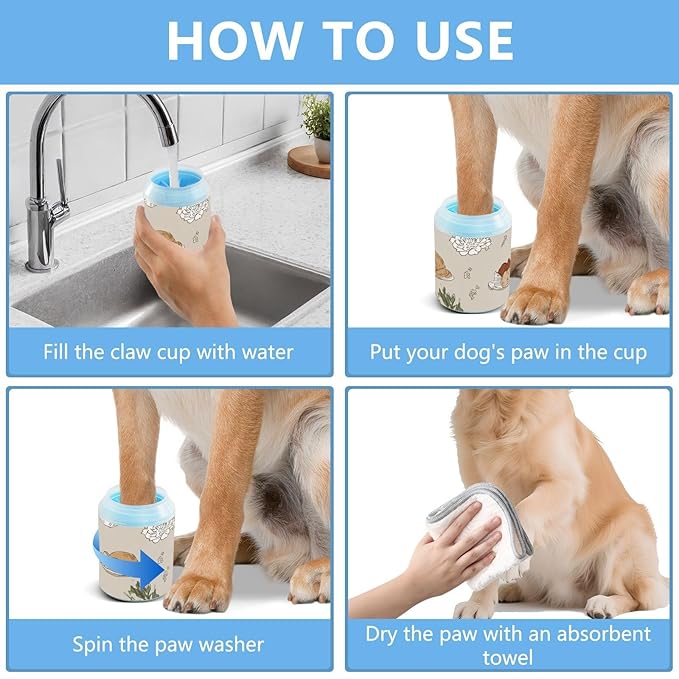 HOW TO USE

Fill the claw cup with water

Put your dog's paw in the cup

Spin the paw washer

Dry the paw with an absorbent towel