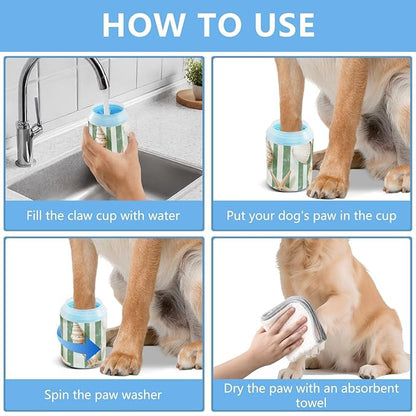 HOW TO USE

Fill the claw cup with water

Put your dog's paw in the cup

Spin the paw washer

Dry the paw with an absorbent towel